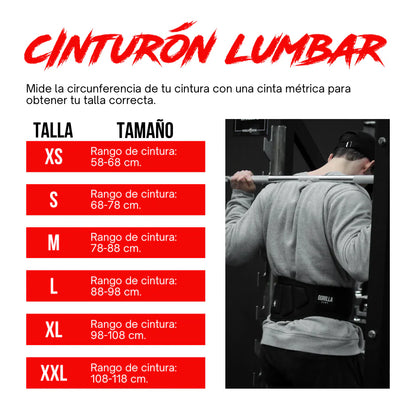 CINTURÓN LUMBAR

Mide la circunferencia de tu cintura con una cinta métrica para obtener tu talla correcta.

| TALLA | TAMAÑO |
|---|---|
| XS | Rango de cintura: 58-68 cm. |
| S | Rango de cintura: 68-78 cm. |
| M | Rango de cintura: 78-88 cm. |
| L | Rango de cintura: 88-98 cm. |
| XL | Rango de cintura: 98-108 cm. |
| XXL | Rango de cintura: 108-118 cm. |

GORILLA